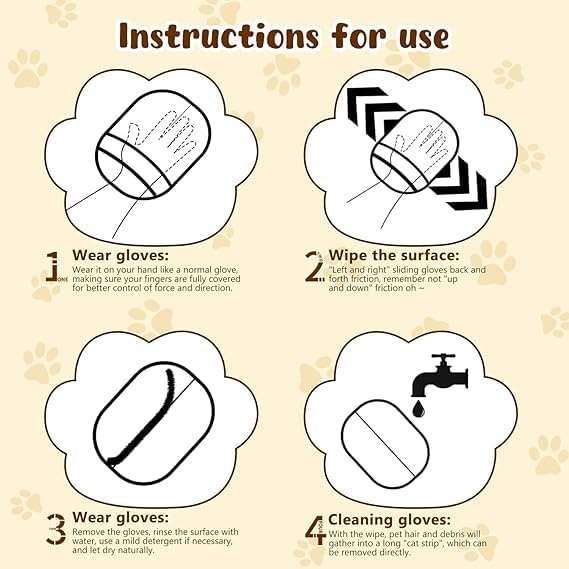 Instructions for use

1 ONE Wear gloves:
Wear it on your hand like a normal glove, making sure your fingers are fully covered for better control of force and direction.

2 TWO Wipe the surface:
"Left and right" sliding gloves back and forth friction, remember not "up and down" friction oh ~

3 Wear gloves:
Remove the gloves, rinse the surface with water, use a mild detergent if necessary, and let dry naturally.

4 FOUR Cleaning gloves:
With the wipe, pet hair and debris will gather into a long "cat strip", which can be removed directly.