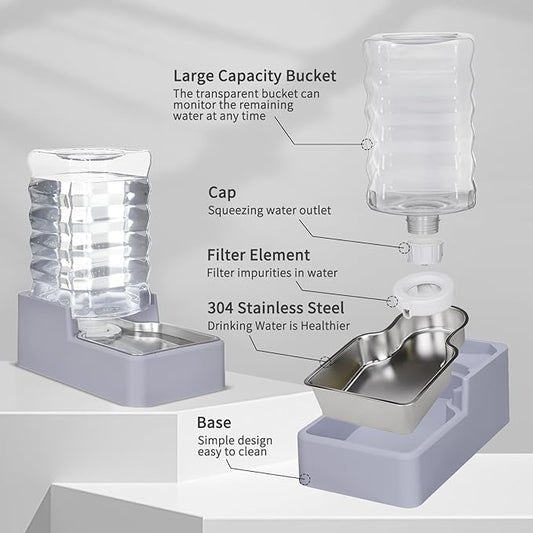 Large Capacity Bucket
The transparent bucket can monitor the remaining water at any time

Cap
Squeezing water outlet

Filter Element
Filter impurities in water

304 Stainless Steel
Drinking Water is Healthier

Base
Simple design easy to clean