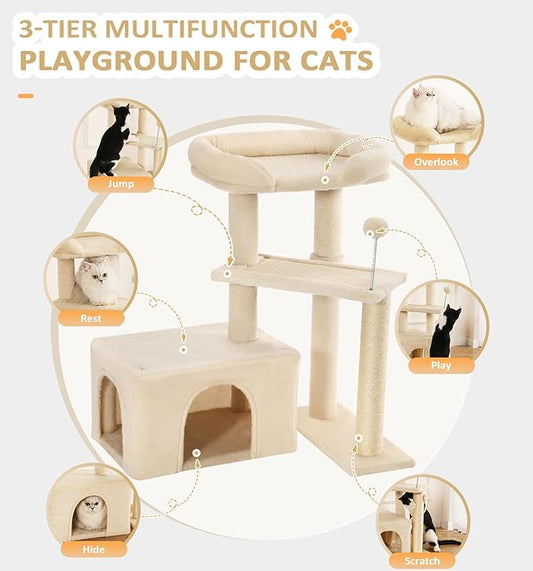 3-TIER MULTIFUNCTION
PLAYGROUND FOR CATS

Jump

Overlook

Rest

Play

Hide

Scratch