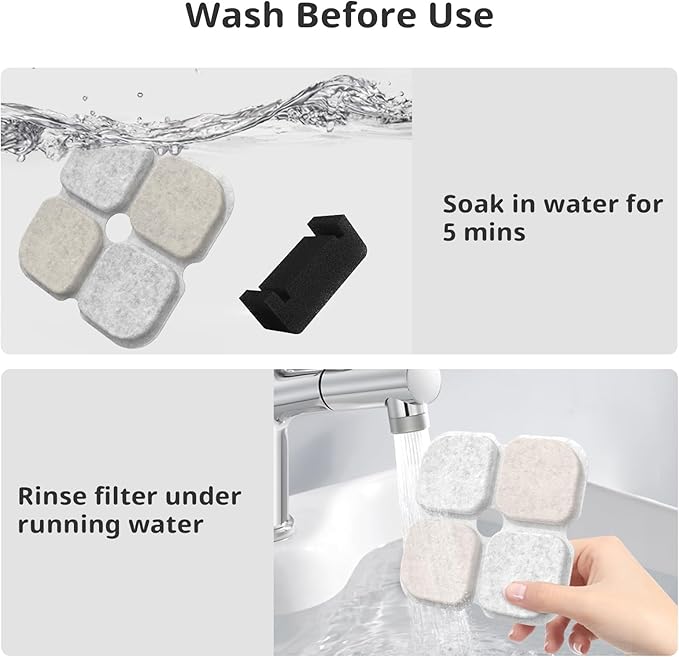 Wash Before Use

Soak in water for 5 mins

Rinse filter under running water