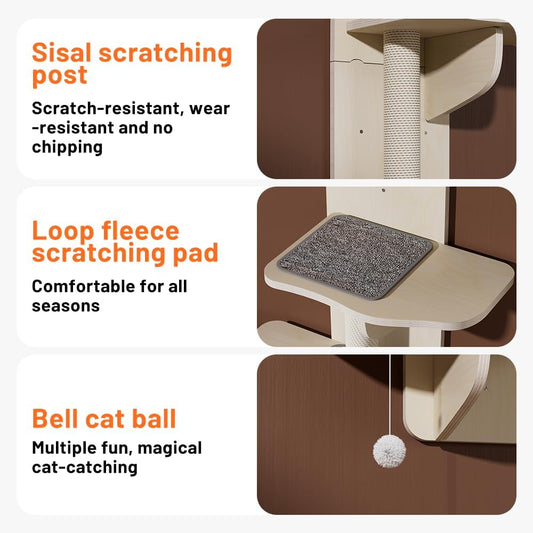 Sisal scratching post

Scratch-resistant, wear -resistant and no chipping

Loop fleece scratching pad

Comfortable for all seasons

Bell cat ball

Multiple fun, magical cat-catching