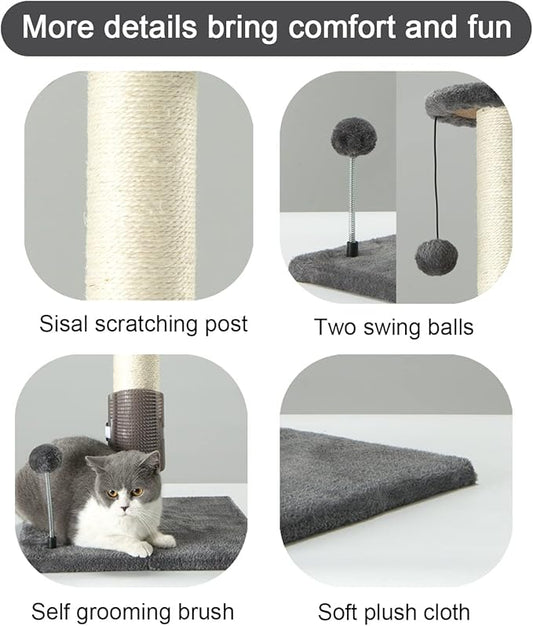 More details bring comfort and fun

Sisal scratching post

Two swing balls

Self grooming brush

Soft plush cloth