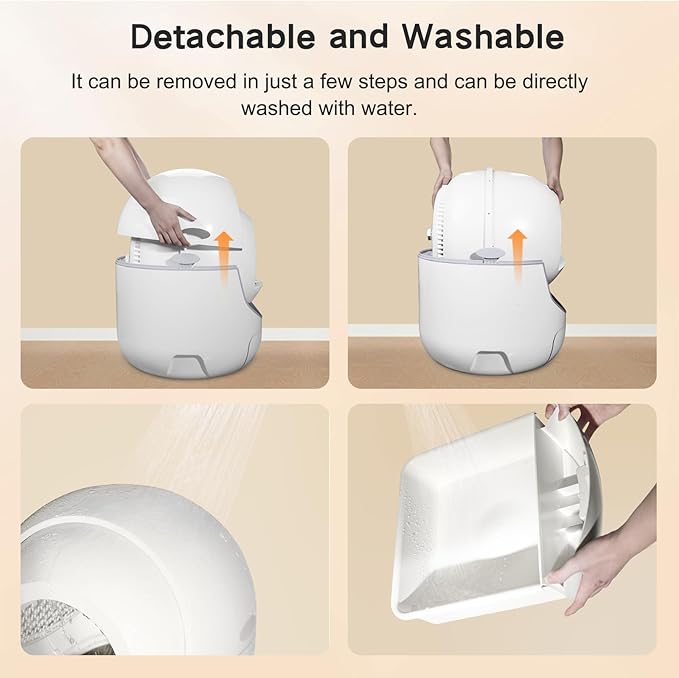 Detachable and Washable

It can be removed in just a few steps and can be directly washed with water.