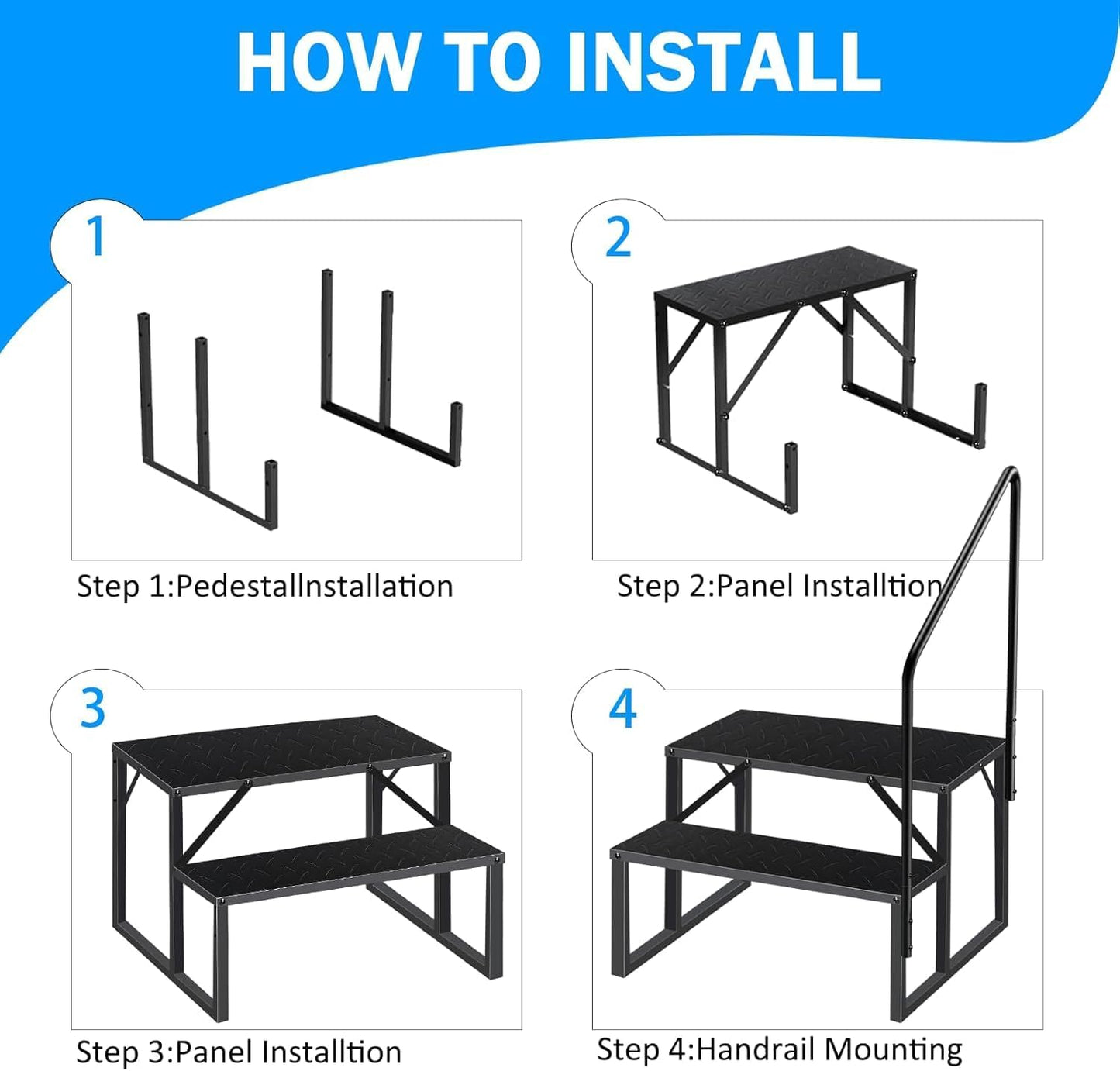 HOW TO INSTALL

1

Step 1:PedestalInstallation

2

Step 2:Panel Installtion

3

Step 3:Panel Installtion

4

Step 4:Handrail Mounting