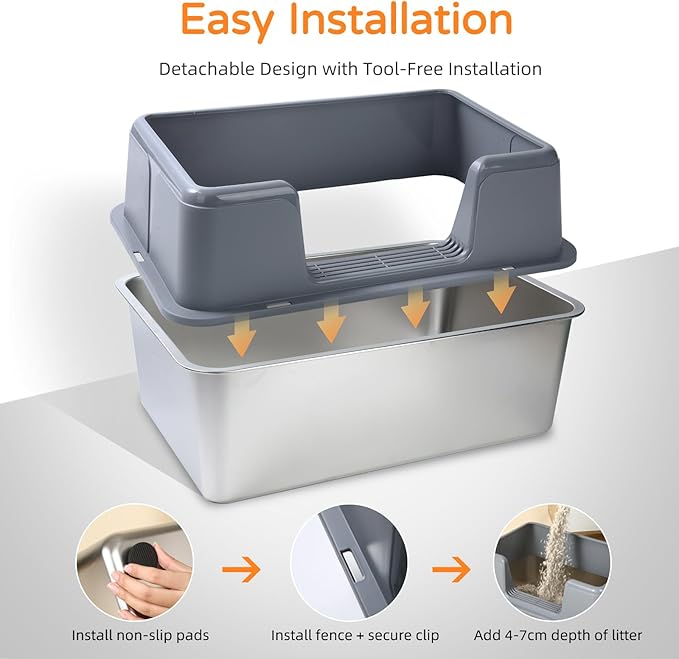 Easy Installation

Detachable Design with Tool-Free Installation

Install non-slip pads

Install fence + secure clip

Add 4-7cm depth of litter