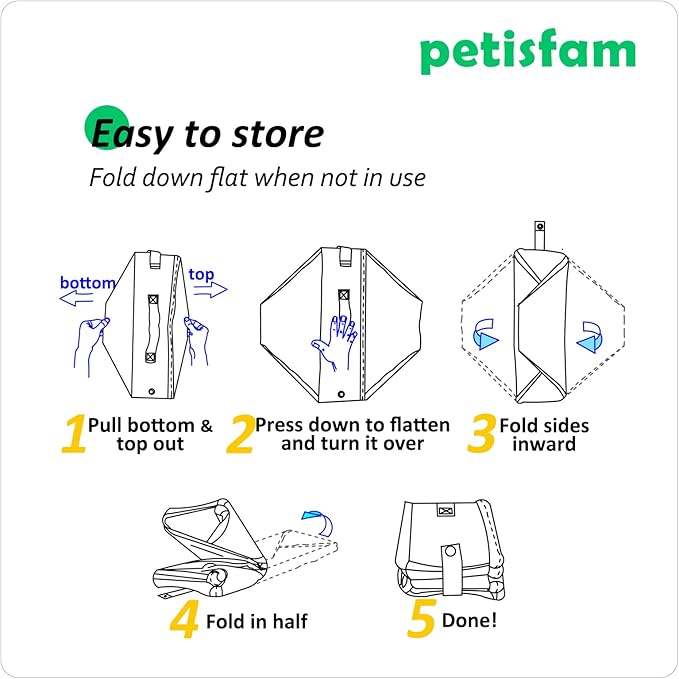 petisfam

Easy to store

Fold down flat when not in use

bottom

top

1 Pull bottom & top out

2 Press down to flatten and turn it over

3 Fold sides inward

4 Fold in half

5 Done!