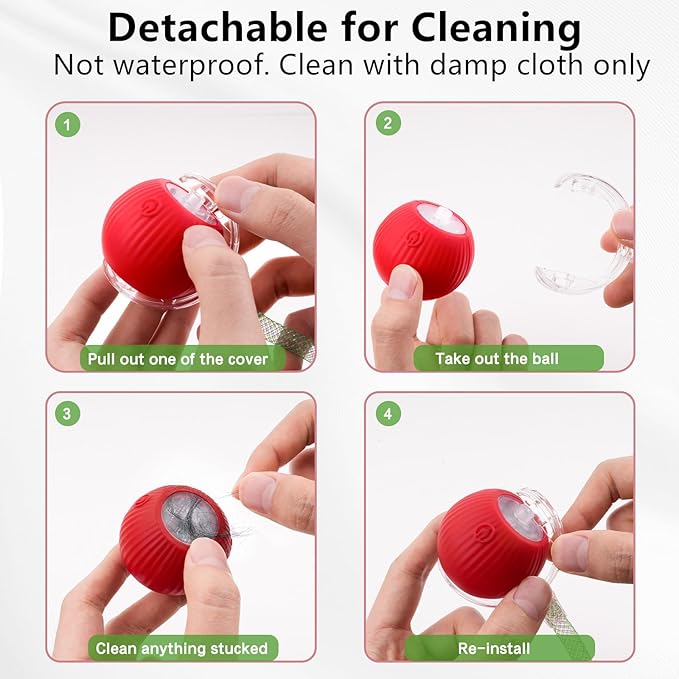 Detachable for Cleaning
Not waterproof. Clean with damp cloth only

1
Pull out one of the cover

2
Take out the ball

3
Clean anything stucked

4
Re-install