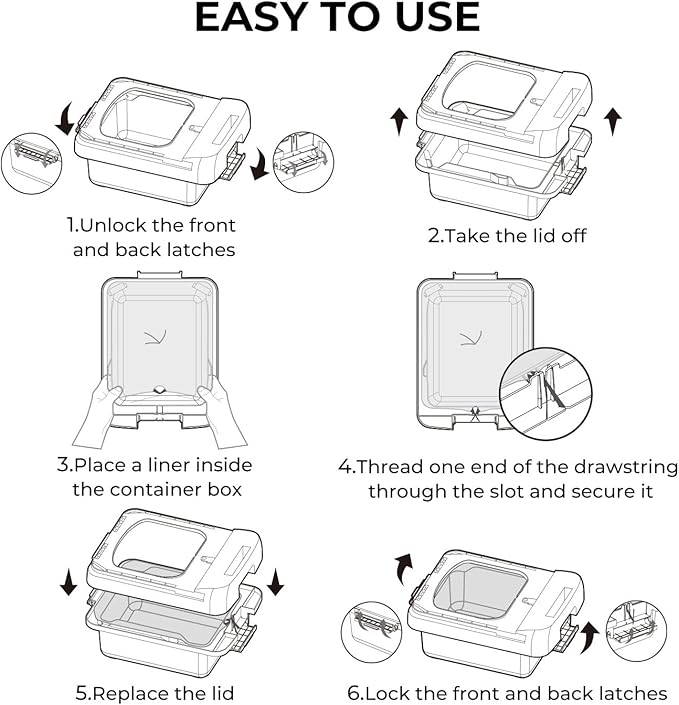 EASY TO USE

1.Unlock the front and back latches

2.Take the lid off

3.Place a liner inside the container box

4.Thread one end of the drawstring through the slot and secure it

5.Replace the lid

6.Lock the front and back latches