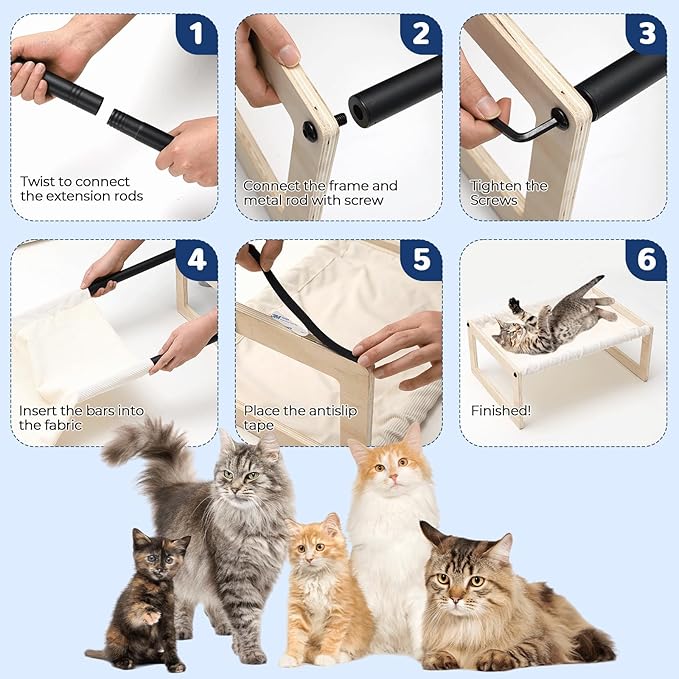 1
Twist to connect the extension rods

2
Connect the frame and metal rod with screw

3
Tighten the Screws

4
Insert the bars into the fabric

5
Place the antislip tape

6
Finished!