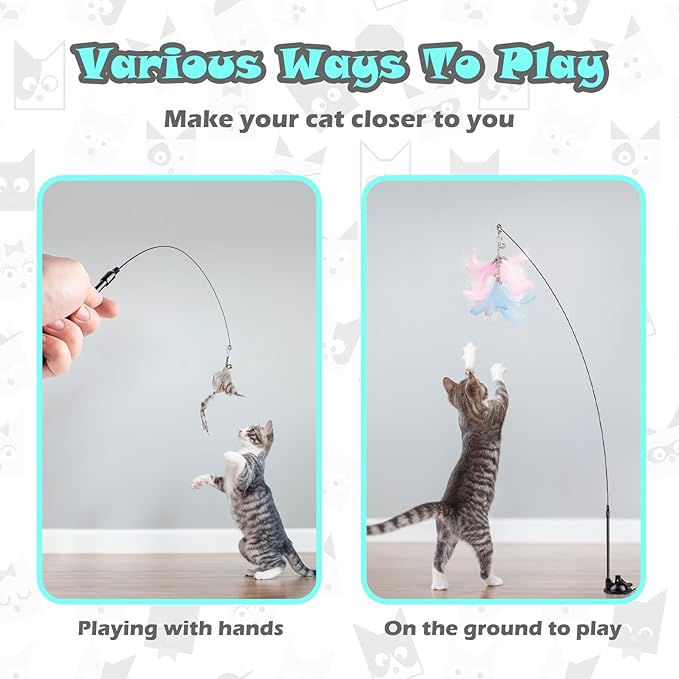 Various Ways To Play

Make your cat closer to you

Playing with hands

On the ground to play