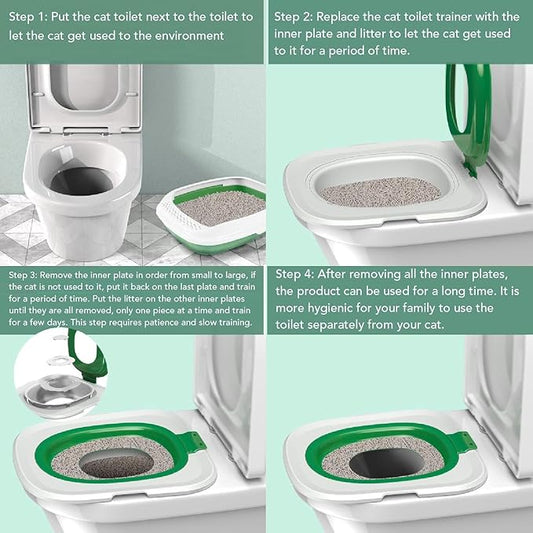 Step 1: Put the cat toilet next to the toilet to let the cat get used to the environment

Step 2: Replace the cat toilet trainer with the inner plate and litter to let the cat get used to it for a period of time.

Step 3: Remove the inner plate in order from small to large, if the cat is not used to it, put it back on the last plate and train for a period of time. Put the litter on the other inner plates until they are all removed, only one piece at a time and train for a few days. This step requires patience and slow training.

Step 4: After removing all the inner plates, the product can be used for a long time. It is more hygienic for your family to use the toilet separately from your cat.