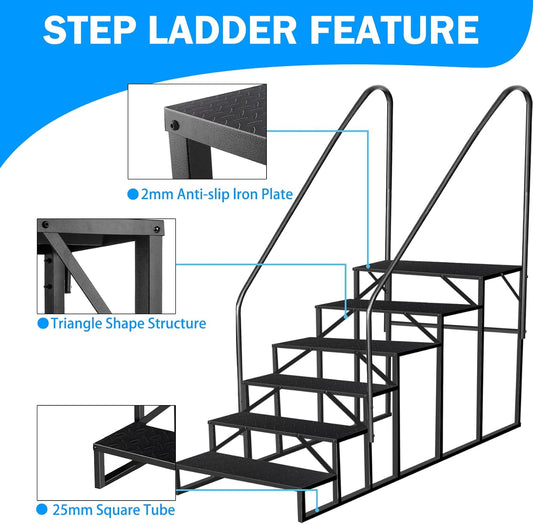 STEP LADDER FEATURE

2mm Anti-slip Iron Plate

Triangle Shape Structure

25mm Square Tube