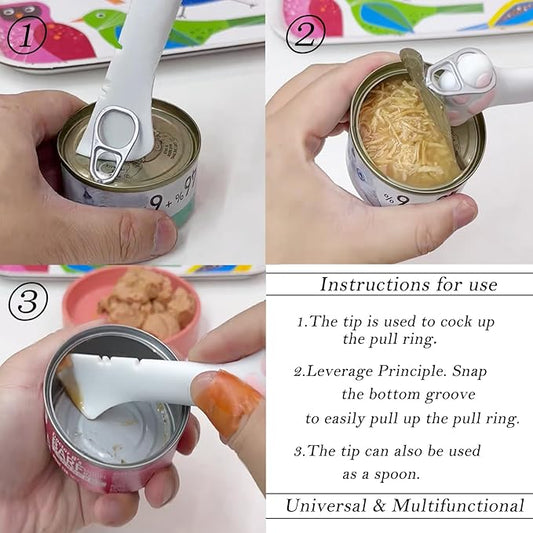 ①

②

③

Instructions for use

1.The tip is used to cock up the pull ring.

2.Leverage Principle. Snap the bottom groove to easily pull up the pull ring.

3.The tip can also be used as a spoon.

Universal & Multifunctional