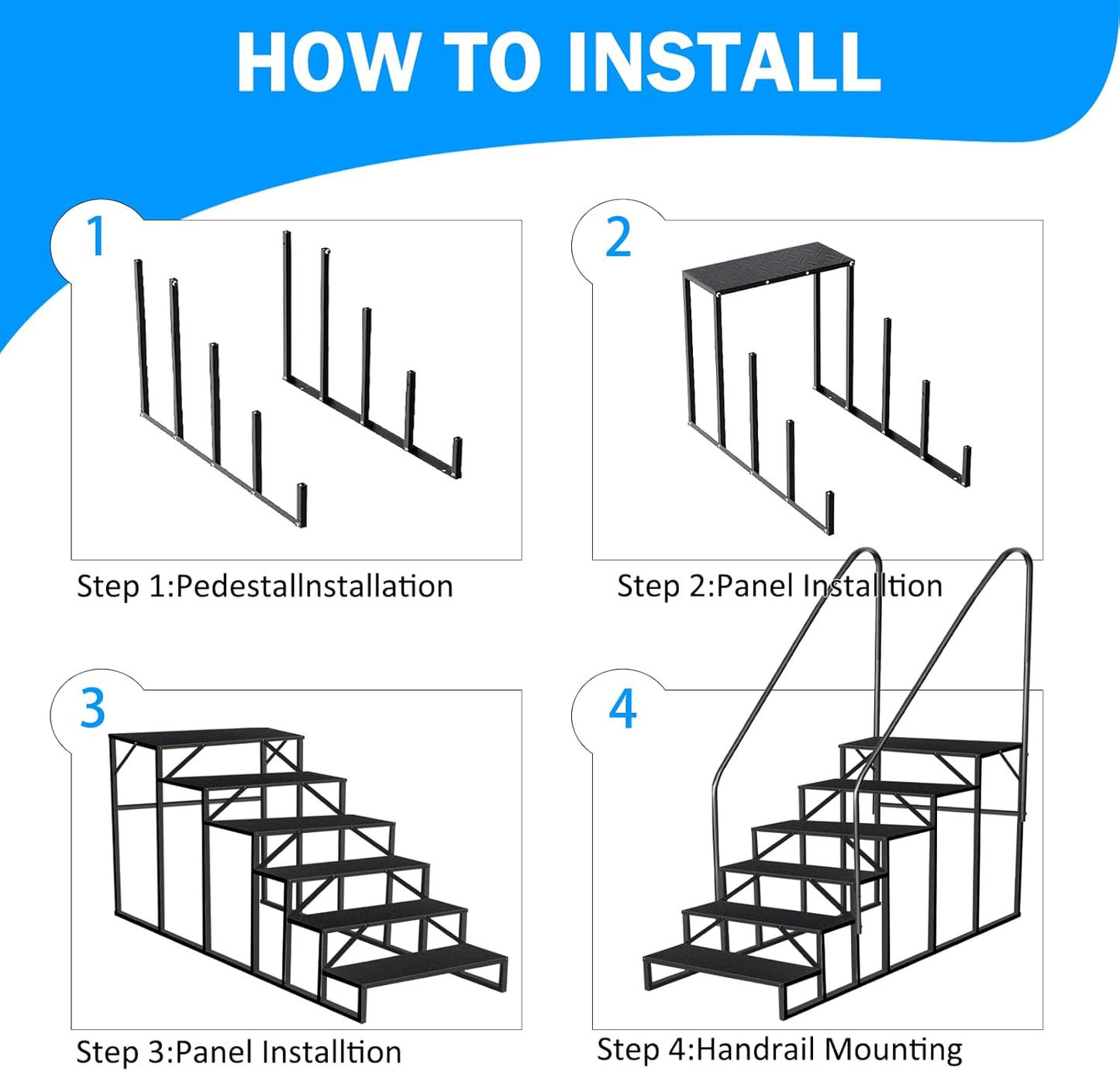 HOW TO INSTALL

1

Step 1:PedestalInstallation

2

Step 2:Panel Installtion

3

Step 3:Panel Installtion

4

Step 4:Handrail Mounting