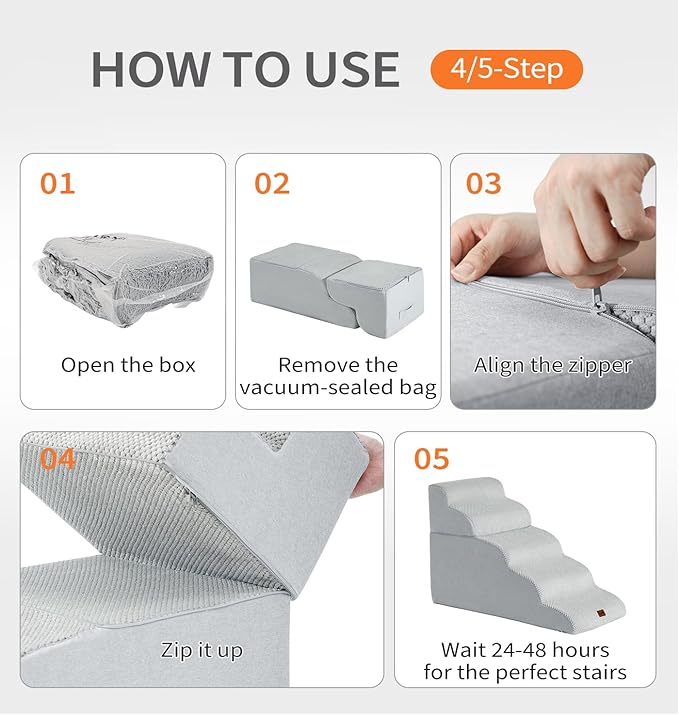 HOW TO USE 4/5-Step

01

Open the box

02

Remove the vacuum-sealed bag

03

Align the zipper

04

Zip it up

05

Wait 24-48 hours for the perfect stairs