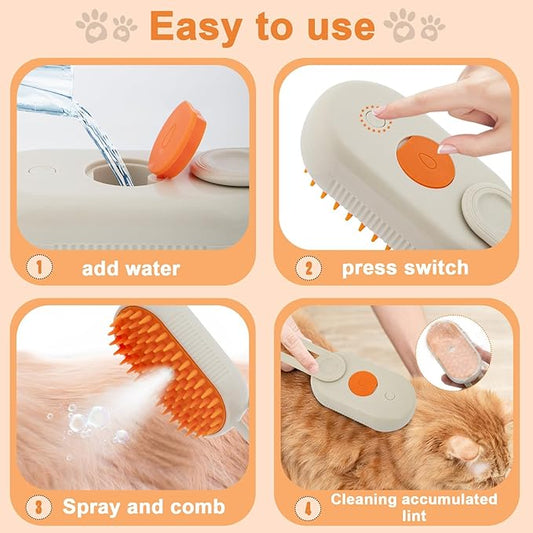 Easy to use

1 add water

2 press switch

3 Spray and comb

4 Cleaning accumulated lint