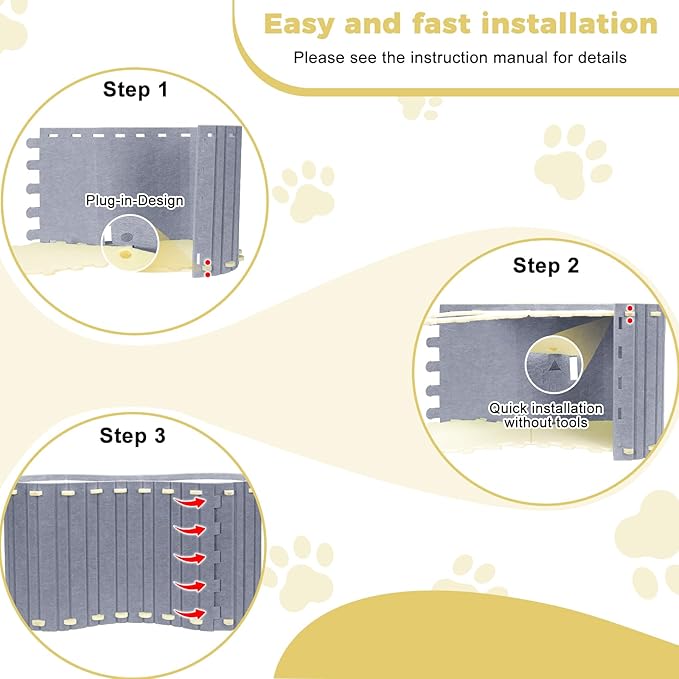 Easy and fast installation

Please see the instruction manual for details

Step 1

Plug-in-Design

Step 2

Quick installation without tools

Step 3