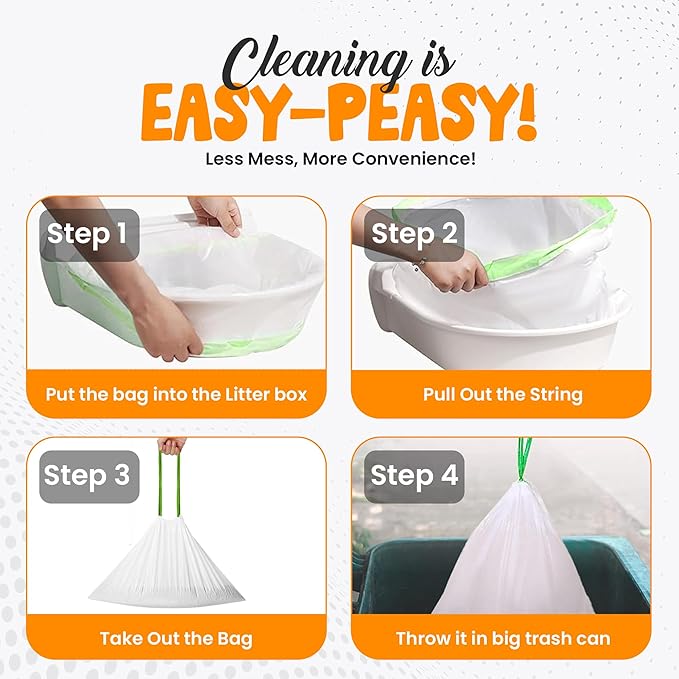 Cleaning is
EASY-PEASY!
Less Mess, More Convenience!

Step 1
Put the bag into the Litter box

Step 2
Pull Out the String

Step 3
Take Out the Bag

Step 4
Throw it in big trash can