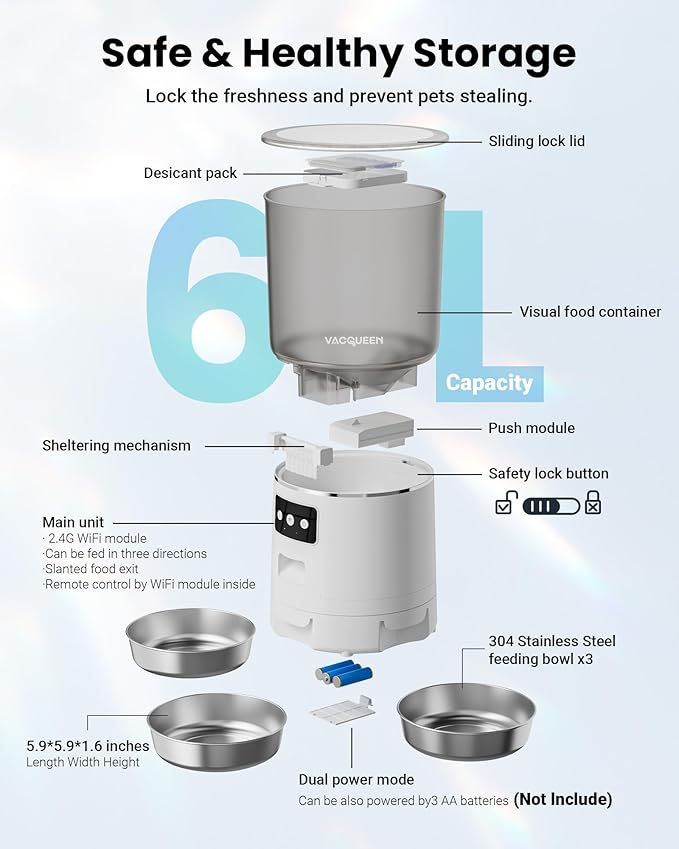 Safe & Healthy Storage

Lock the freshness and prevent pets stealing.

Sliding lock lid

Desicant pack

6L

Visual food container

VACQUEEN

Capacity

Push module

Sheltering mechanism

Safety lock button

Main unit
· 2.4G WiFi module
·Can be fed in three directions
·Slanted food exit
·Remote control by WiFi module inside

304 Stainless Steel feeding bowl x3

5.9*5.9*1.6 inches
Length Width Height

Dual power mode
Can be also powered by3 AA batteries (Not Include)