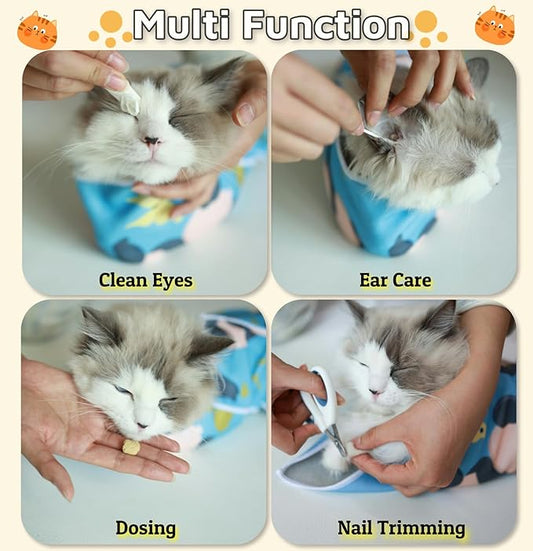 Multi Function

Clean Eyes

Ear Care

Dosing

Nail Trimming