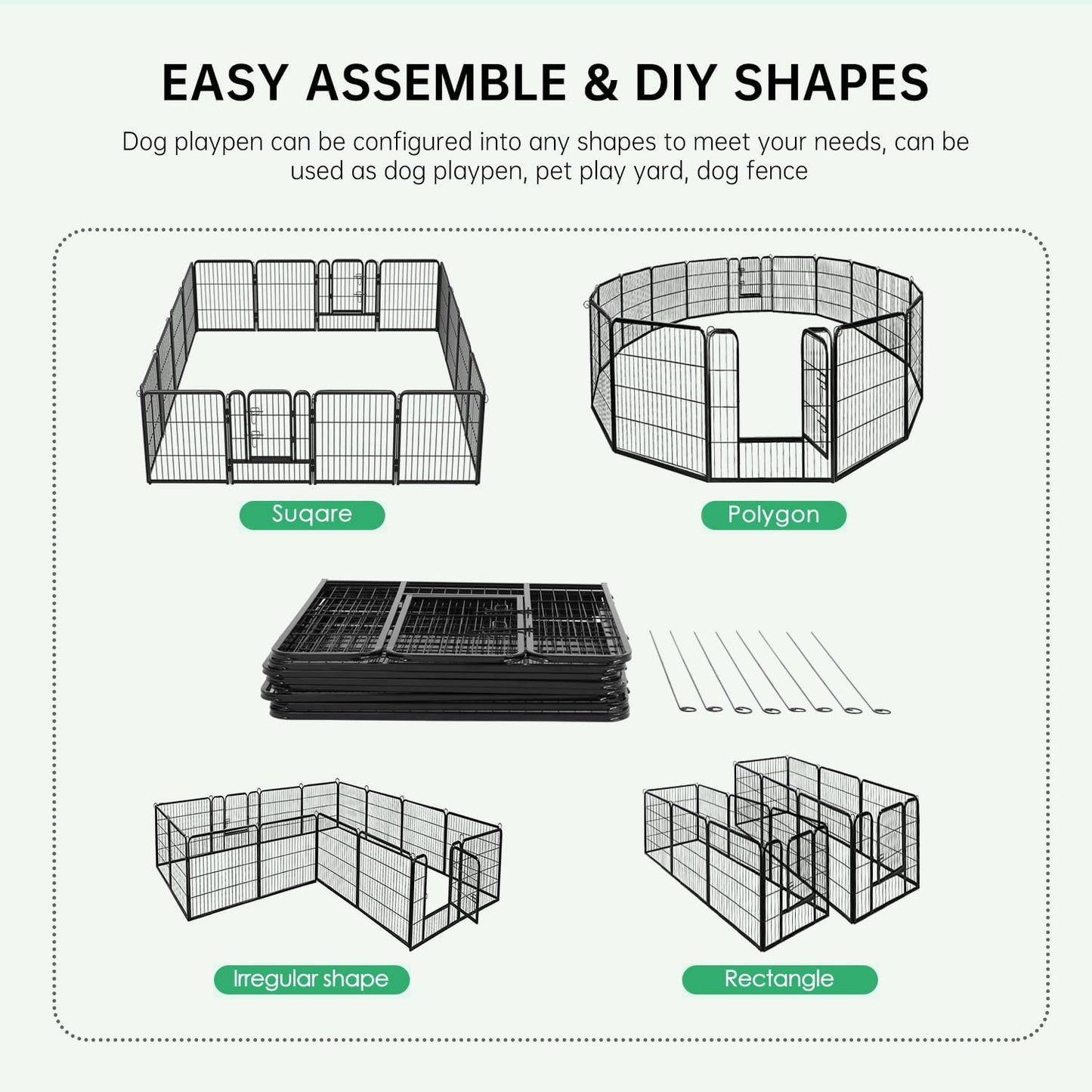 EASY ASSEMBLE & DIY SHAPES

Dog playpen can be configured into any shapes to meet your needs, can be used as dog playpen, pet play yard, dog fence

Suqare

Polygon

Irregular shape

Rectangle