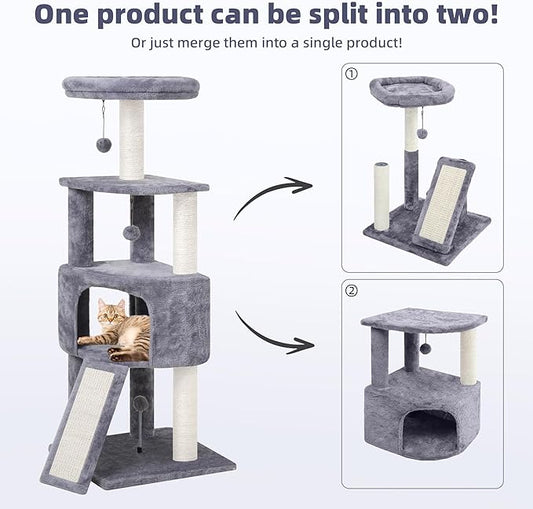 One product can be split into two!

Or just merge them into a single product!

①

②