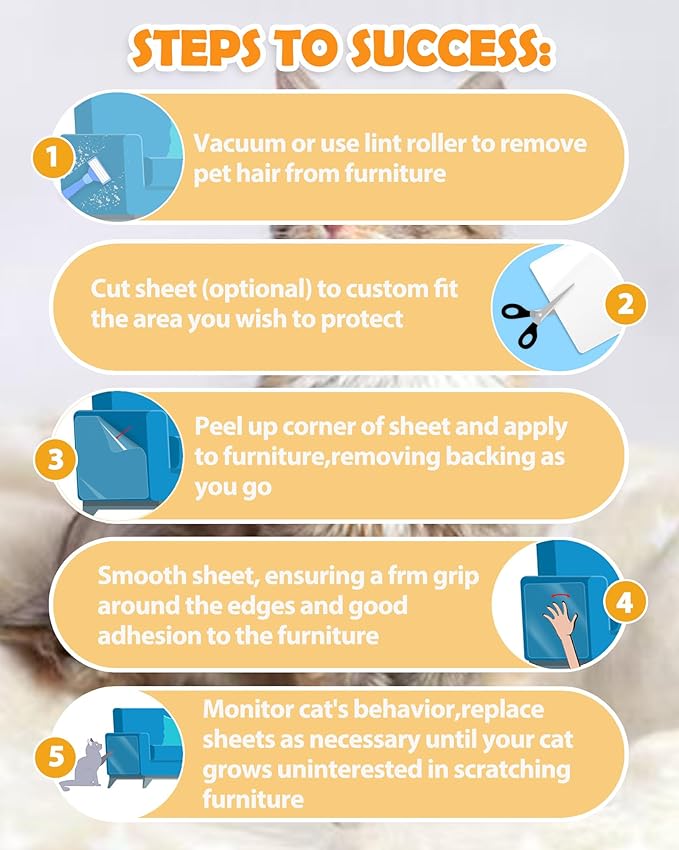 STEPS TO SUCCESS:

1 Vacuum or use lint roller to remove pet hair from furniture

Cut sheet (optional) to custom fit the area you wish to protect 2

3 Peel up corner of sheet and apply to furniture,removing backing as you go

Smooth sheet, ensuring a frm grip around the edges and good adhesion to the furniture 4

5 Monitor cat's behavior,replace sheets as necessary until your cat grows uninterested in scratching furniture