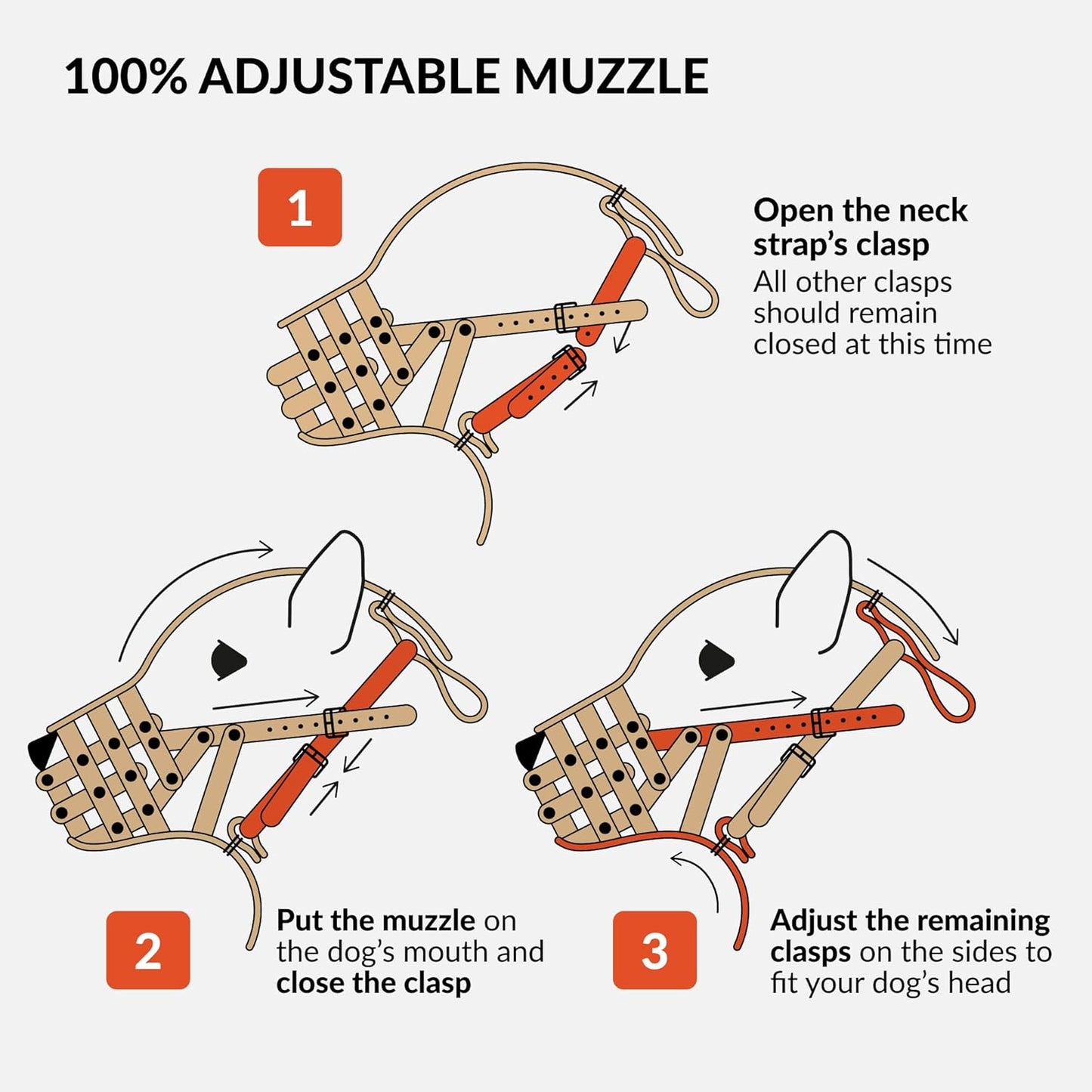 100% ADJUSTABLE MUZZLE

1

Open the neck strap's clasp
All other clasps should remain closed at this time

2

Put the muzzle on the dog's mouth and close the clasp

3

Adjust the remaining clasps on the sides to fit your dog's head