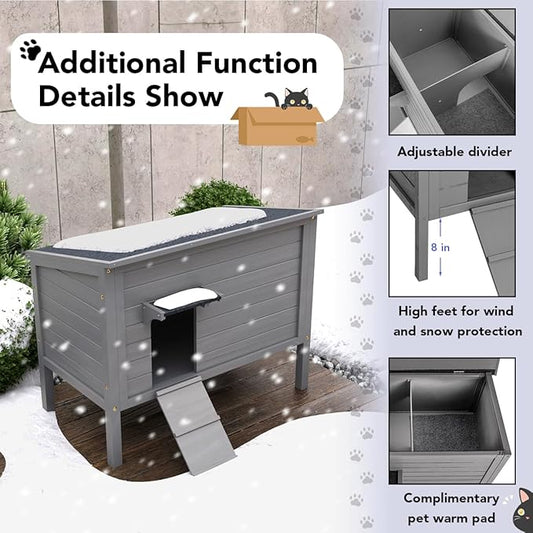 Additional Function Details Show

Adjustable divider

8 in

High feet for wind and snow protection

Complimentary pet warm pad