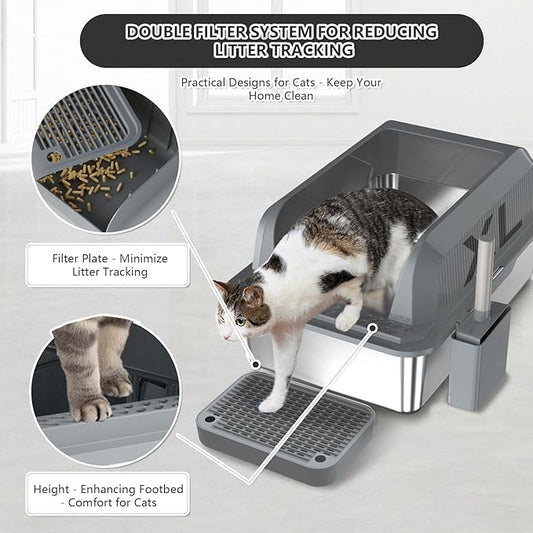 DOUBLE FILTER SYSTEM FOR REDUCING LITTER TRACKING

Practical Designs for Cats - Keep Your Home Clean

Filter Plate - Minimize Litter Tracking

Height - Enhancing Footbed - Comfort for Cats

XL