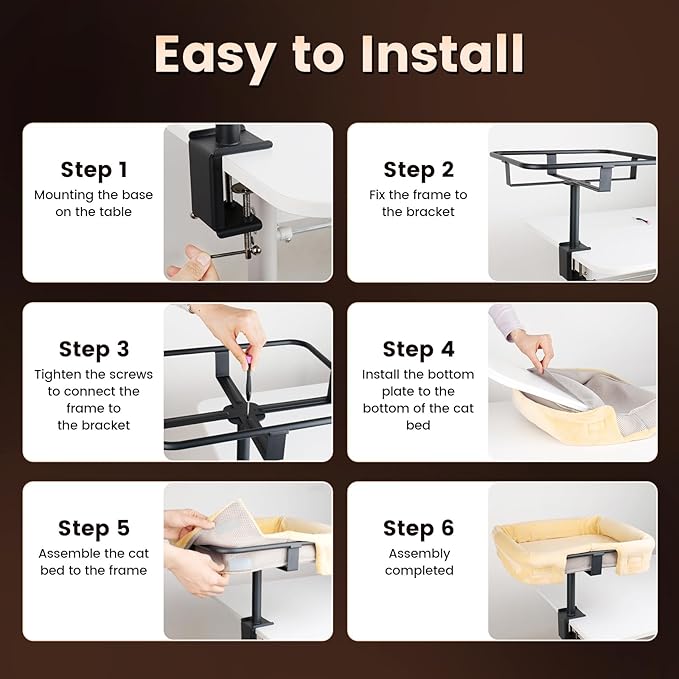 Easy to Install

Step 1
Mounting the base on the table

Step 2
Fix the frame to the bracket

Step 3
Tighten the screws to connect the frame to the bracket

Step 4
Install the bottom plate to the bottom of the cat bed

Step 5
Assemble the cat bed to the frame

Step 6
Assembly completed