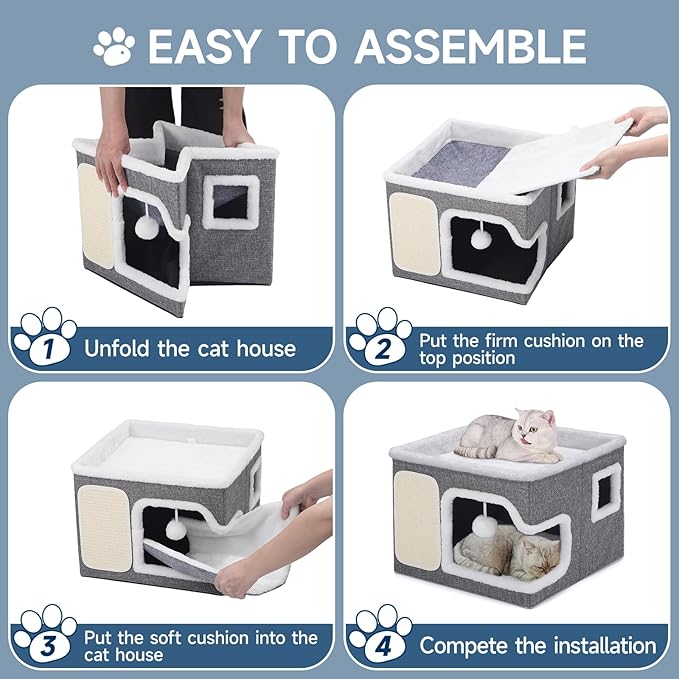 EASY TO ASSEMBLE

1 Unfold the cat house

2 Put the firm cushion on the top position

3 Put the soft cushion into the cat house

4 Compete the installation