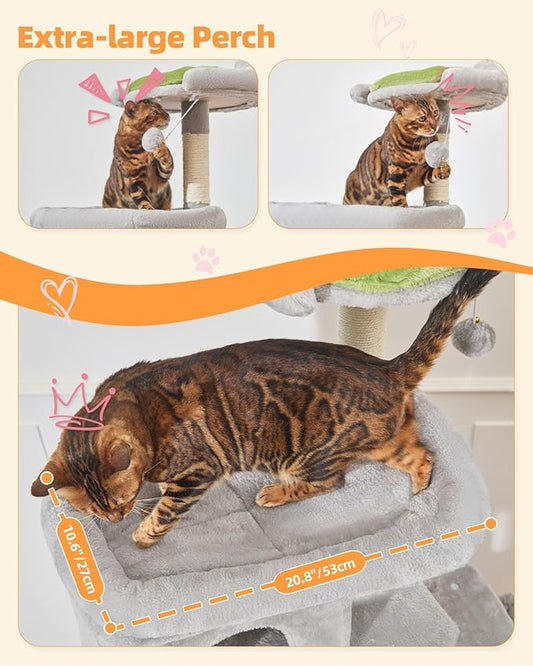 Extra-large Perch

10.6"/27cm

20.8"/53cm