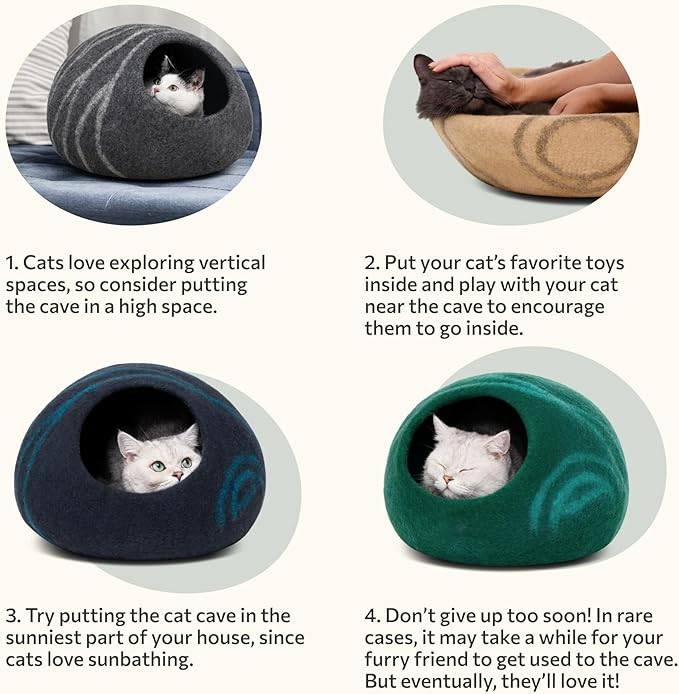 1. Cats love exploring vertical spaces, so consider putting the cave in a high space.

2. Put your cat's favorite toys inside and play with your cat near the cave to encourage them to go inside.

3. Try putting the cat cave in the sunniest part of your house, since cats love sunbathing.

4. Don't give up too soon! In rare cases, it may take a while for your furry friend to get used to the cave. But eventually, they'll love it!