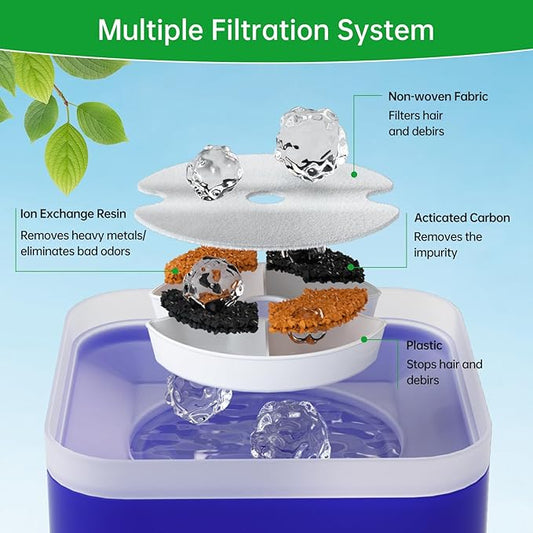 Multiple Filtration System

Non-woven Fabric
Filters hair and debirs

Ion Exchange Resin
Removes heavy metals/ eliminates bad odors

Acticated Carbon
Removes the impurity

Plastic
Stops hair and debirs