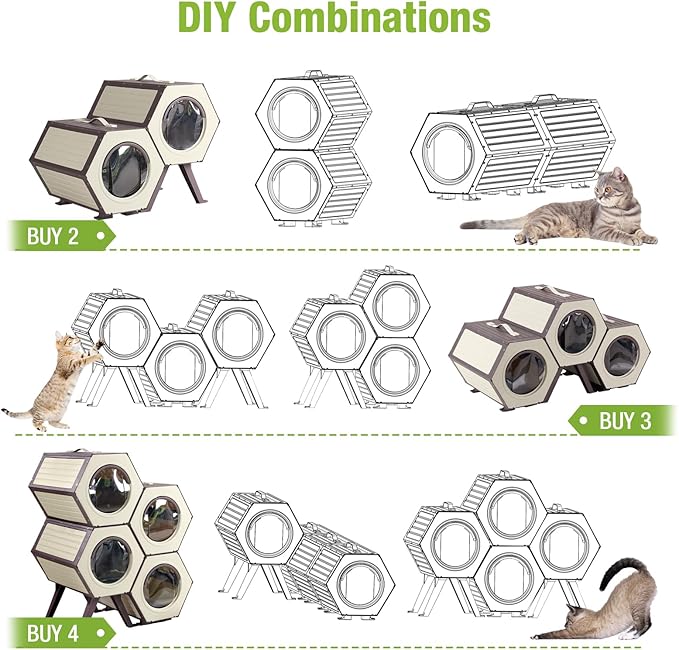 DIY Combinations

BUY 2

BUY 3

BUY 4