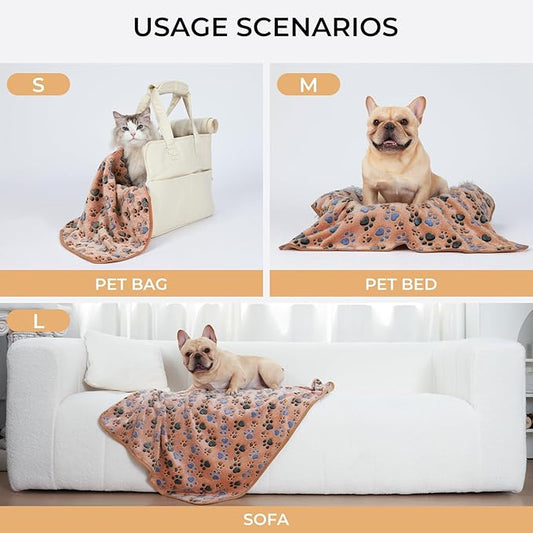 USAGE SCENARIOS

S

PET BAG

M

PET BED

L

SOFA