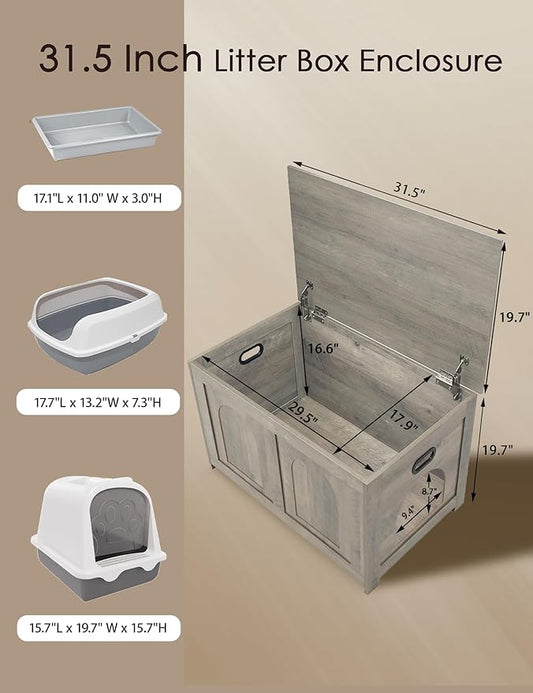 31.5 Inch Litter Box Enclosure

17.1"L x 11.0" W x 3.0"H

17.7"L x 13.2"W x 7.3"H

15.7"L x 19.7" W x 15.7"H

31.5"

19.7"

16.6"

29.5"

17.9"

19.7"

8.7"

9.4"