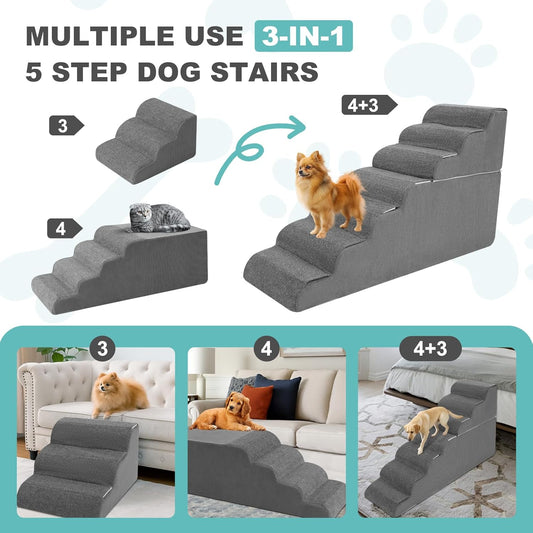 MULTIPLE USE 3-IN-1
5 STEP DOG STAIRS

3

4

4+3

3

4

4+3