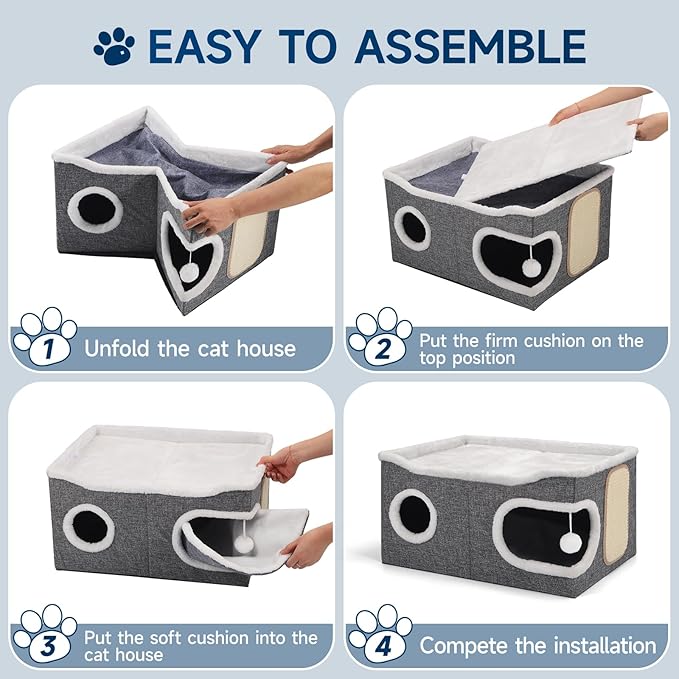 EASY TO ASSEMBLE

1 Unfold the cat house

2 Put the firm cushion on the top position

3 Put the soft cushion into the cat house

4 Compete the installation