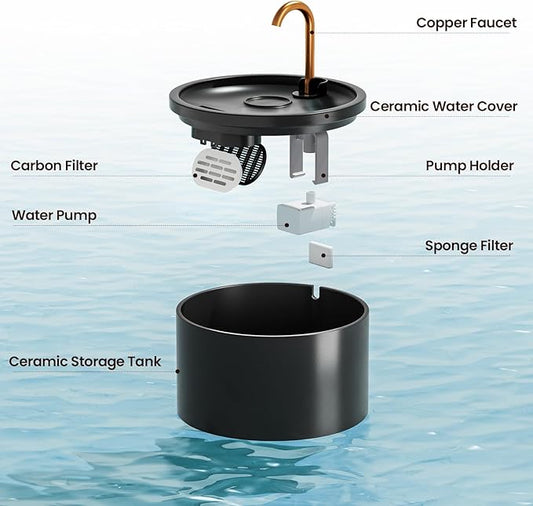 Copper Faucet

Ceramic Water Cover

Carbon Filter

Pump Holder

Water Pump

Sponge Filter

Ceramic Storage Tank