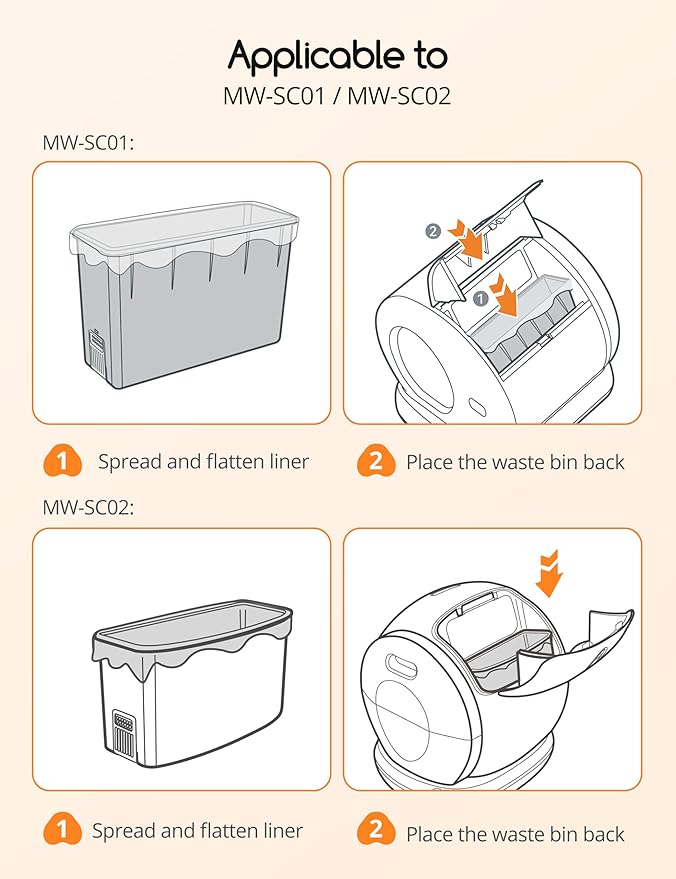 Applicable to
MW-SC01 / MW-SC02

MW-SC01:

2

1

1 Spread and flatten liner

2 Place the waste bin back

MW-SC02:

1 Spread and flatten liner

2 Place the waste bin back