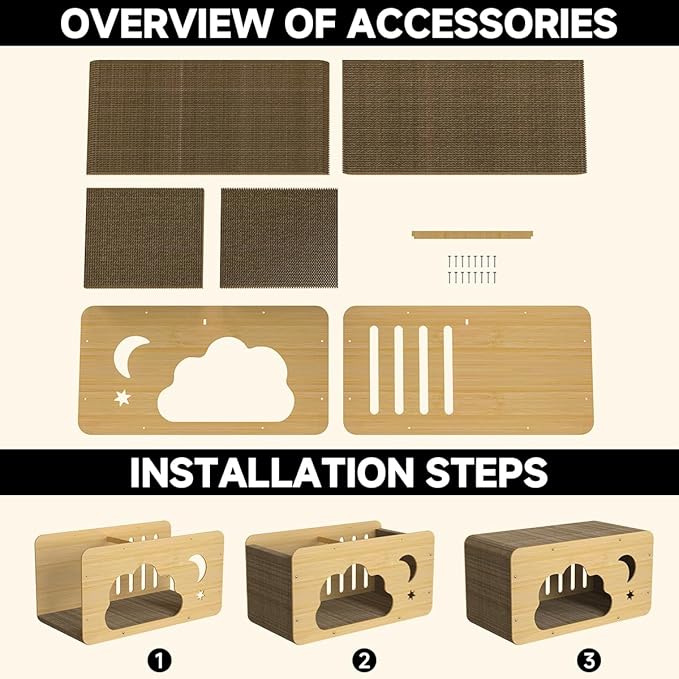 OVERVIEW OF ACCESSORIES

INSTALLATION STEPS

1

2

3