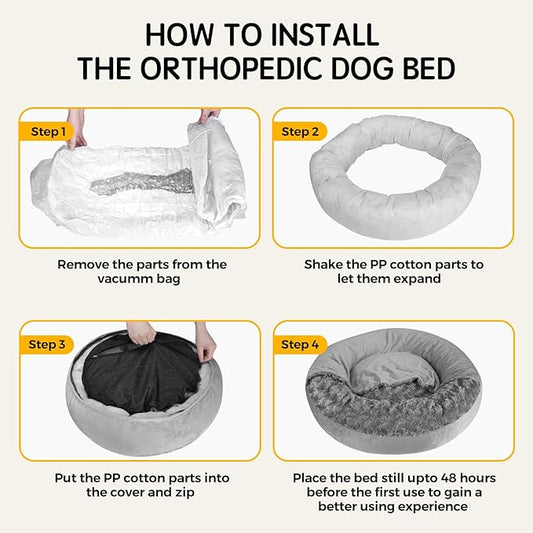 HOW TO INSTALL THE ORTHOPEDIC DOG BED

Step 1

Remove the parts from the vacumm bag

Step 2

Shake the PP cotton parts to let them expand

Step 3

Put the PP cotton parts into the cover and zip

Step 4

Place the bed still upto 48 hours before the first use to gain a better using experience