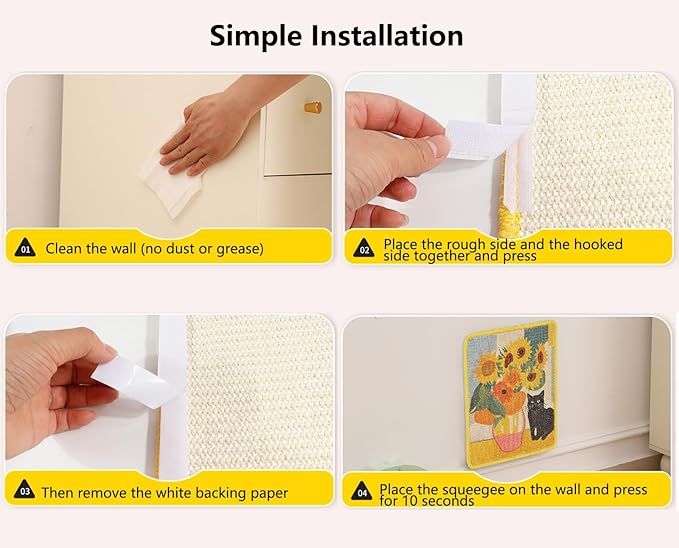 Simple Installation

01 Clean the wall (no dust or grease)

02 Place the rough side and the hooked side together and press

03 Then remove the white backing paper

04 Place the squeegee on the wall and press for 10 seconds