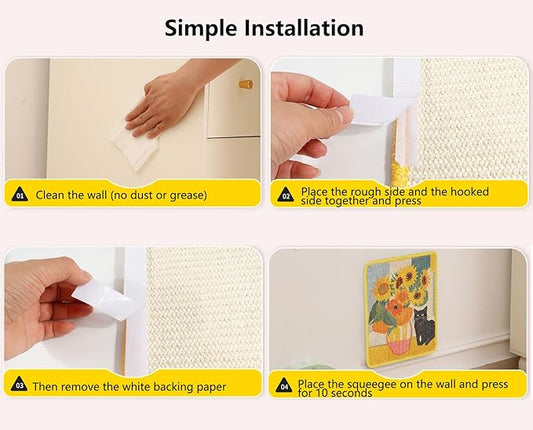 Simple Installation

01 Clean the wall (no dust or grease)

02 Place the rough side and the hooked side together and press

03 Then remove the white backing paper

04 Place the squeegee on the wall and press for 10 seconds