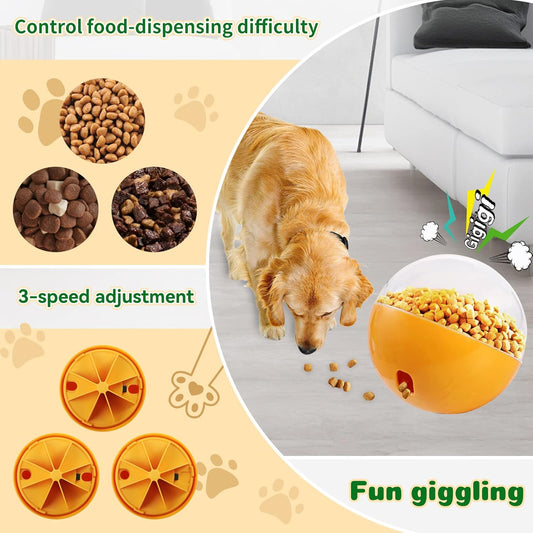 Control food-dispensing difficulty

3-speed adjustment

Gigigi

Fun giggling