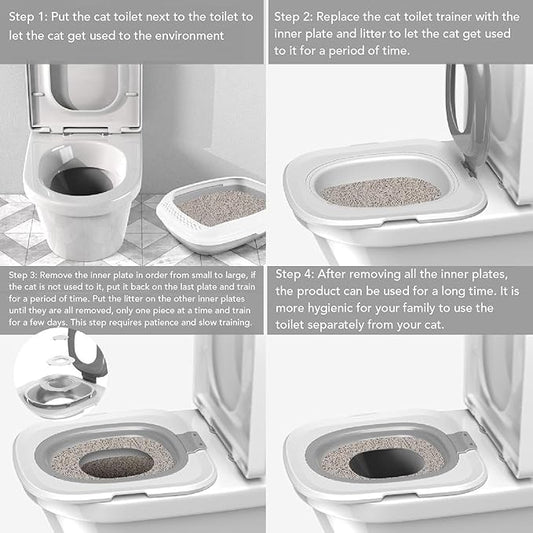 Step 1: Put the cat toilet next to the toilet to let the cat get used to the environment

Step 2: Replace the cat toilet trainer with the inner plate and litter to let the cat get used to it for a period of time.

Step 3: Remove the inner plate in order from small to large, if the cat is not used to it, put it back on the last plate and train for a period of time. Put the litter on the other inner plates until they are all removed, only one piece at a time and train for a few days. This step requires patience and slow training.

Step 4: After removing all the inner plates, the product can be used for a long time. It is more hygienic for your family to use the toilet separately from your cat.