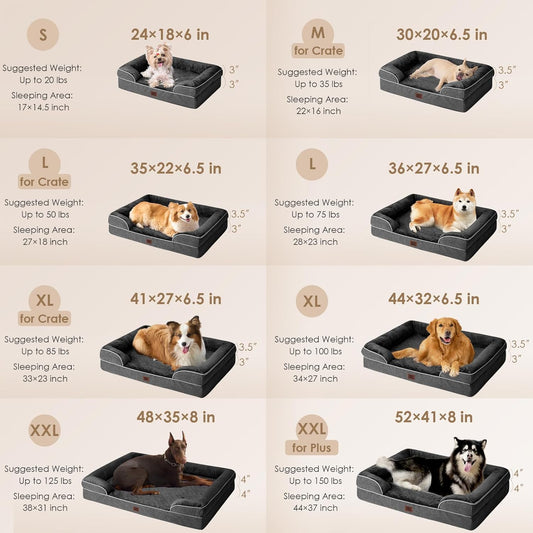 S

24×18×6 in

Suggested Weight:
Up to 20 lbs
Sleeping Area:
17×14.5 inch

3"
3"

M
for Crate

30×20×6.5 in

Suggested Weight:
Up to 35 lbs
Sleeping Area:
22×16 inch

3.5"
3"

L
for Crate

35×22×6.5 in

Suggested Weight:
Up to 50 lbs
Sleeping Area:
27×18 inch

3.5"
3"

L

36×27×6.5 in

Suggested Weight:
Up to 75 lbs
Sleeping Area:
28×23 inch

3.5"
3"

XL
for Crate

41×27×6.5 in

Suggested Weight:
Up to 85 lbs
Sleeping Area:
33×23 inch

3.5"
3"

XL

44×32×6.5 in

Suggested Weight:
Up to 100 lbs
Sleeping Area:
34×27 inch

3.5"
3"

XXL

48×35×8 in

Suggested Weight:
Up to 125 lbs
Sleeping Area:
38×31 inch

4"
4"

XXL
for Plus

52×41×8 in

Suggested Weight:
Up to 150 lbs
Sleeping Area:
44×37 inch

4"
4"