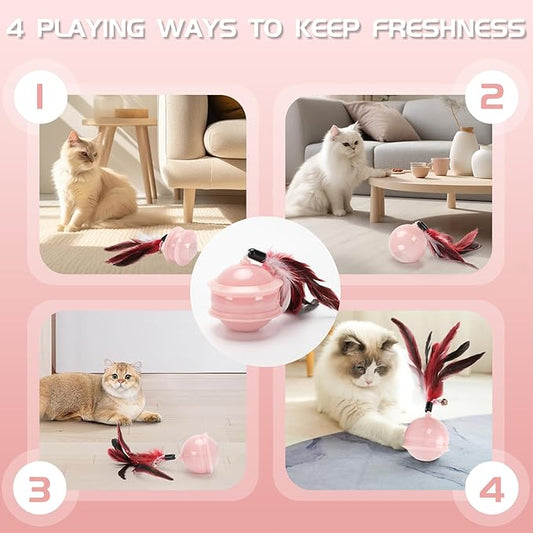 4 PLAYING WAYS TO KEEP FRESHNESS

1

2

3

4